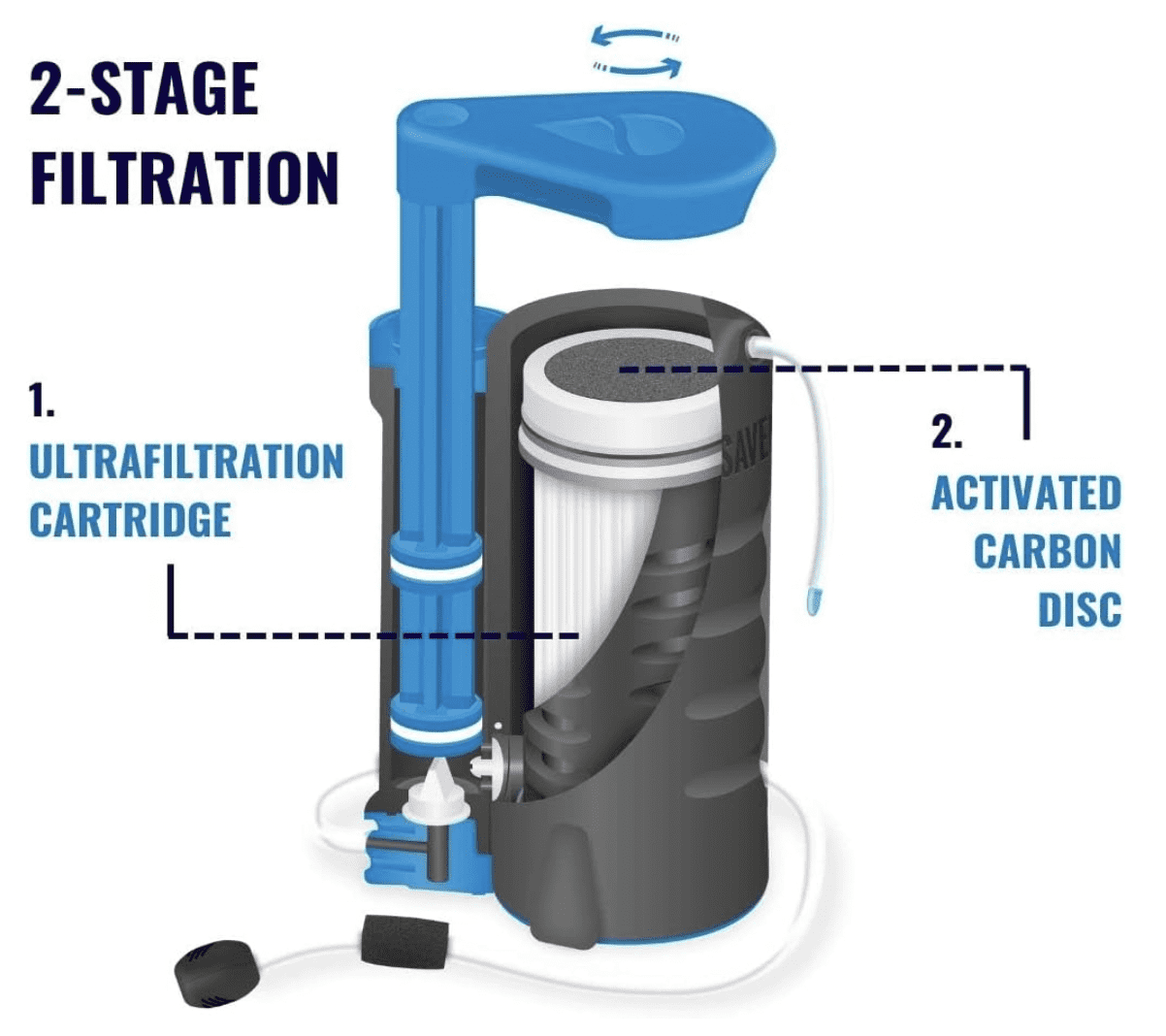 2-STAGE FILTRATION

1.
ULTRAFILTRATION CARTRIDGE

2.
ACTIVATED CARBON DISC

SAVE