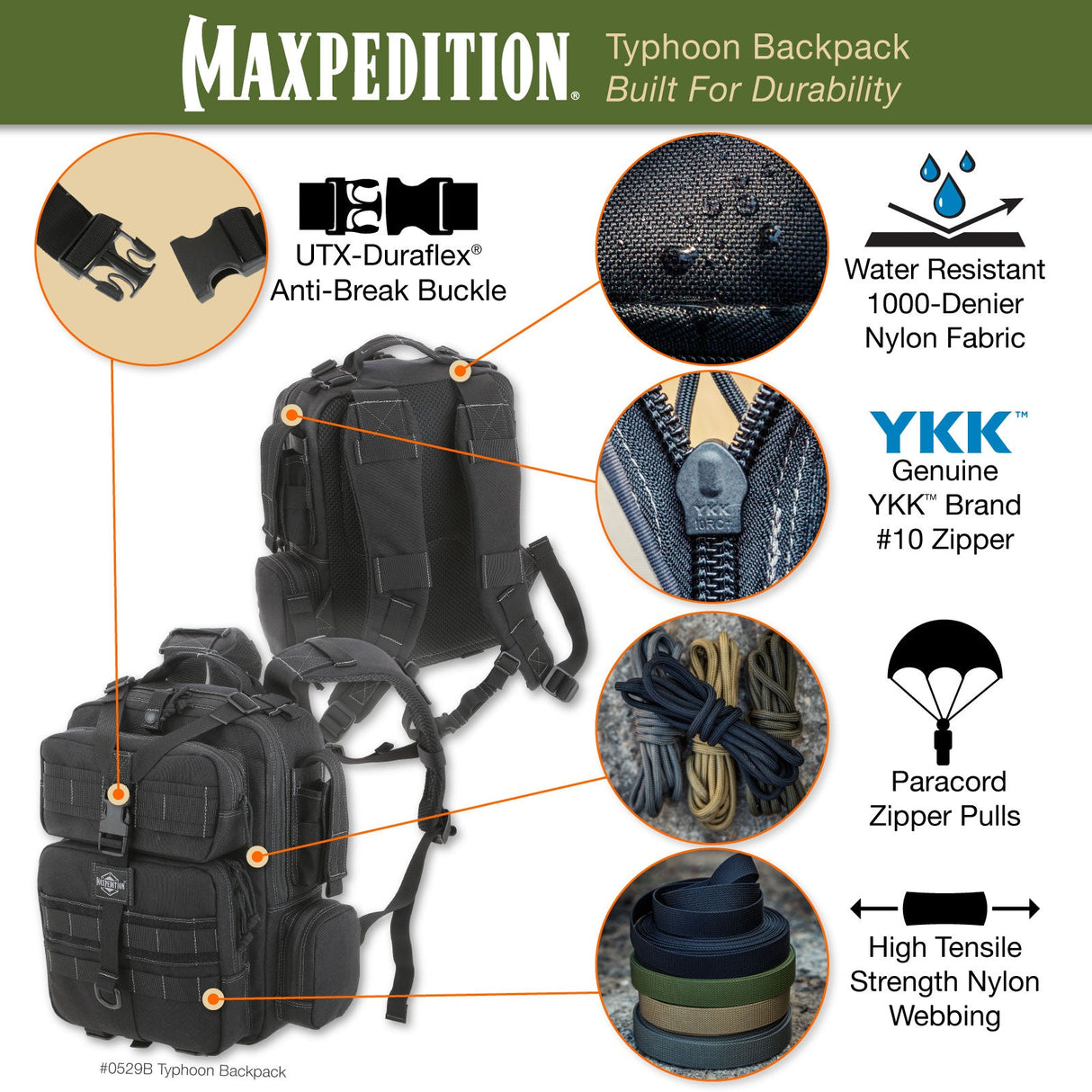 MAXPEDITION®

Typhoon Backpack
Built For Durability

UTX-Duraflex®
Anti-Break Buckle

Water Resistant
1000-Denier
Nylon Fabric

YKK™
Genuine
YKK™ Brand
#10 Zipper

YKK
10RC

Paracord
Zipper Pulls

High Tensile
Strength Nylon
Webbing

MAXPEDITION

#0529B Typhoon Backpack